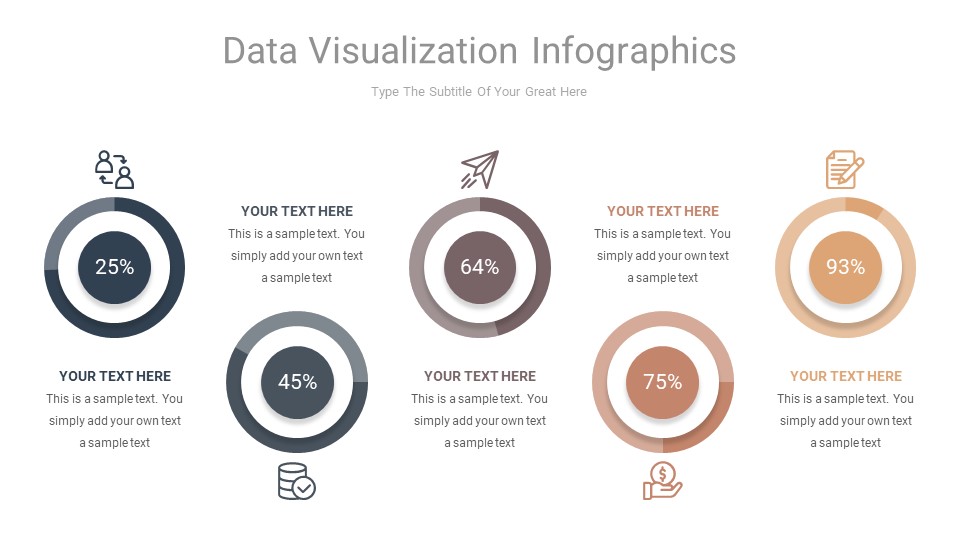 Data Visualization Infographics

Type The Subtitle Of Your Great Here

25%

YOUR TEXT HERE
This is a sample text. You simply add your own text a sample text

YOUR TEXT HERE
This is a sample text. You simply add your own text a sample text

45%

64%

YOUR TEXT HERE
This is a sample text. You simply add your own text a sample text

YOUR TEXT HERE
This is a sample text. You simply add your own text a sample text

75%

93%

YOUR TEXT HERE
This is a sample text. You simply add your own text a sample text